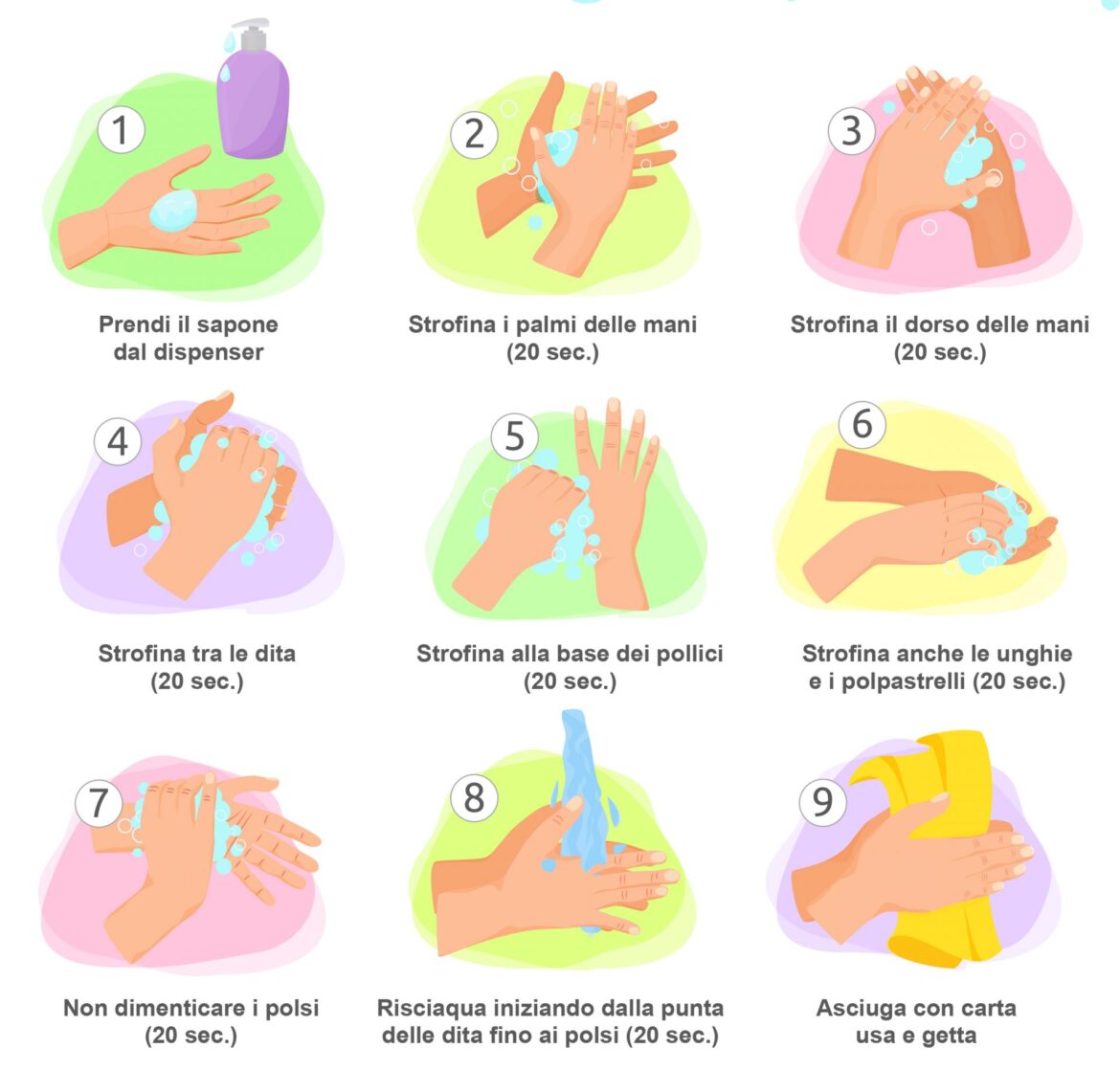 1
Prendi il sapone dal dispenser

2
Strofina i palmi delle mani (20 sec.)

3
Strofina il dorso delle mani (20 sec.)

4
Strofina tra le dita (20 sec.)

5
Strofina alla base dei pollici (20 sec.)

6
Strofina anche le unghie e i polpastrelli (20 sec.)

7
Non dimenticare i polsi (20 sec.)

8
Risciaqua iniziando dalla punta delle dita fino ai polsi (20 sec.)

9
Asciuga con carta usa e getta