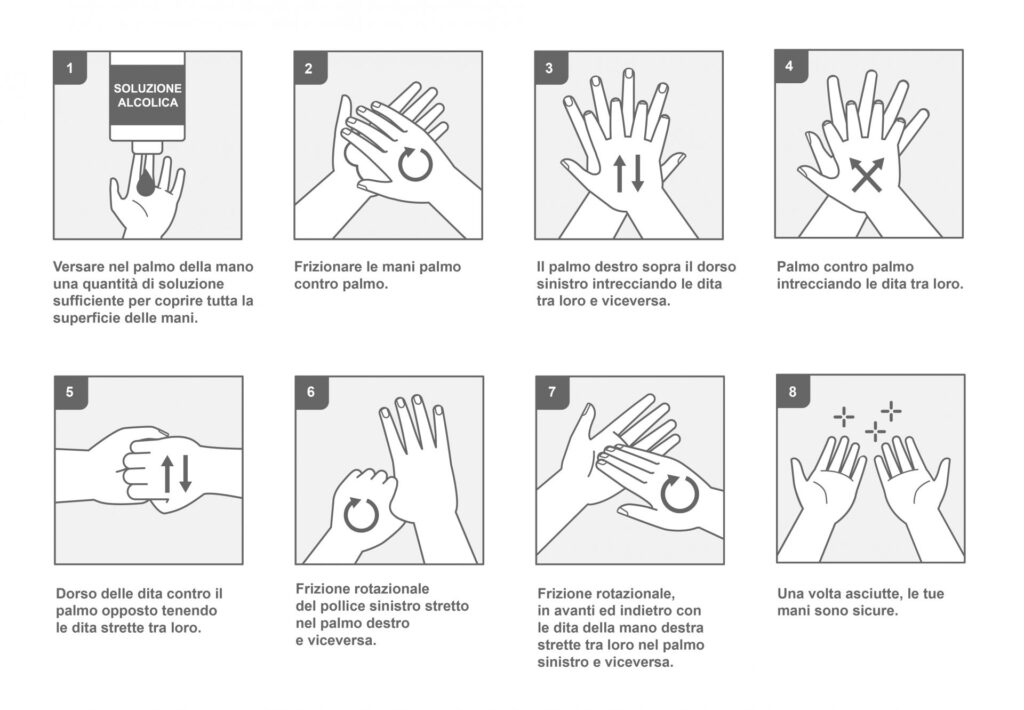 1

SOLUZIONE ALCOLICA

Versare nel palmo della mano una quantità di soluzione sufficiente per coprire tutta la superficie delle mani.

2

Frizionare le mani palmo contro palmo.

3

Il palmo destro sopra il dorso sinistro intrecciando le dita tra loro e viceversa.

4

Palmo contro palmo intrecciando le dita tra loro.

5

Dorso delle dita contro il palmo opposto tenendo le dita strette tra loro.

6

Frizione rotazionale del pollice sinistro stretto nel palmo destro e viceversa.

7

Frizione rotazionale, in avanti ed indietro con le dita della mano destra strette tra loro nel palmo sinistro e viceversa.

8

Una volta asciutte, le tue mani sono sicure.