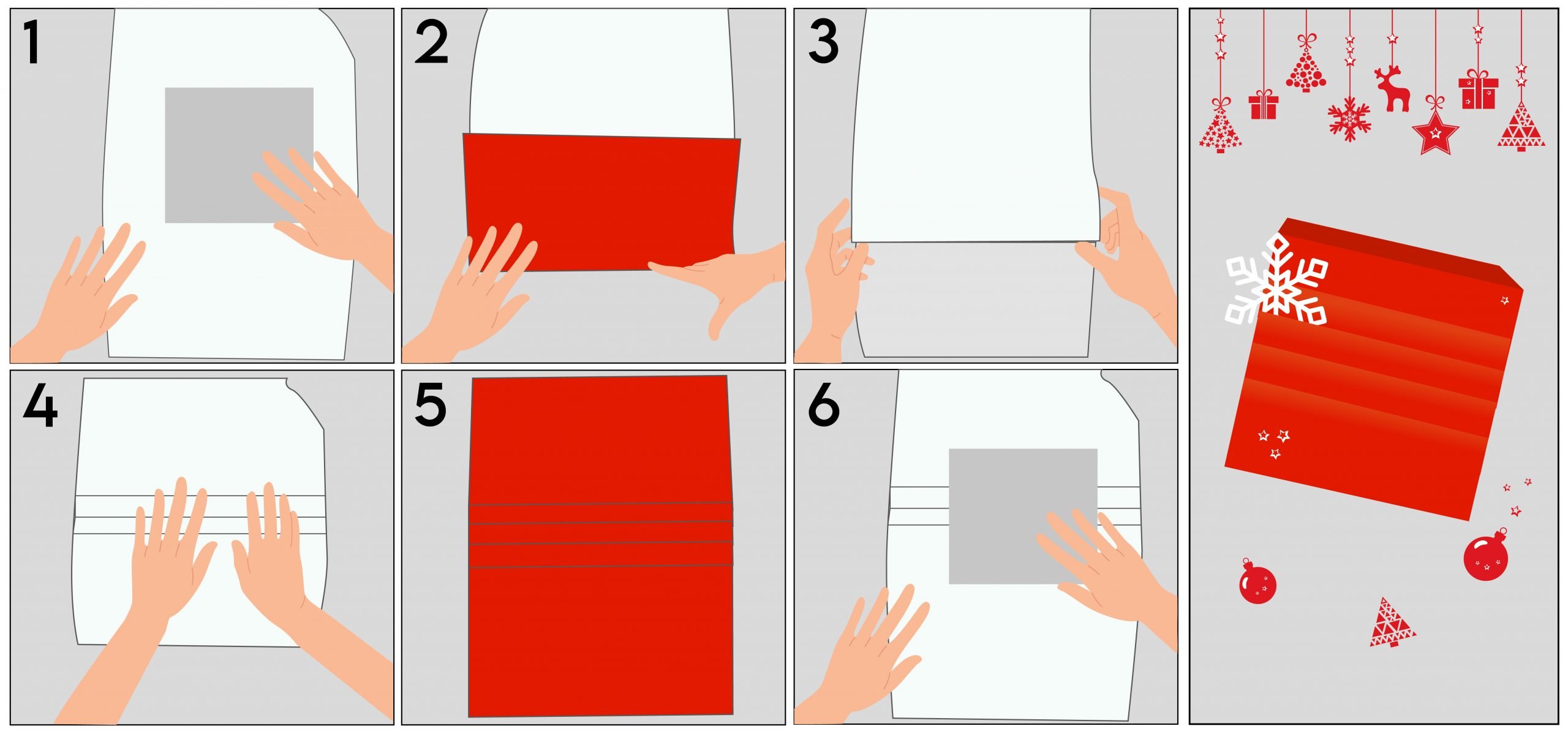 1

2

3

4

5

6